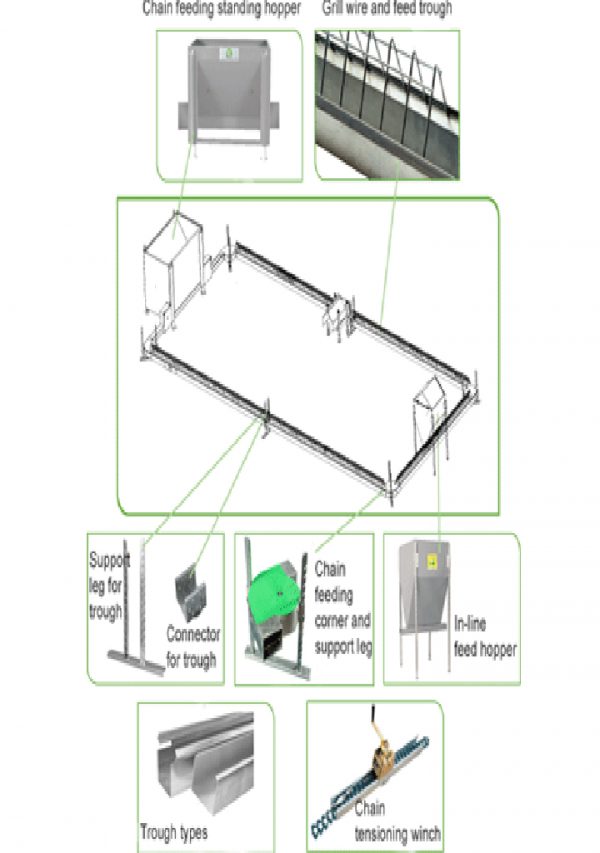 Chain feeding standing hopper

Grill wire and feed trough

Support leg for trough

Connector for trough

Chain feeding corner and support leg

In-line feed hopper

Trough types

Chain tensioning winch